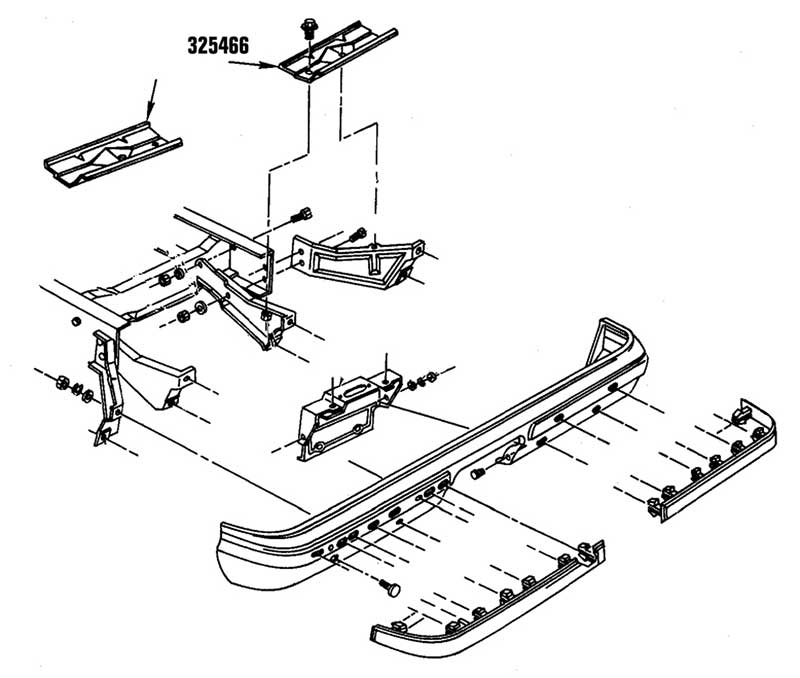 325466